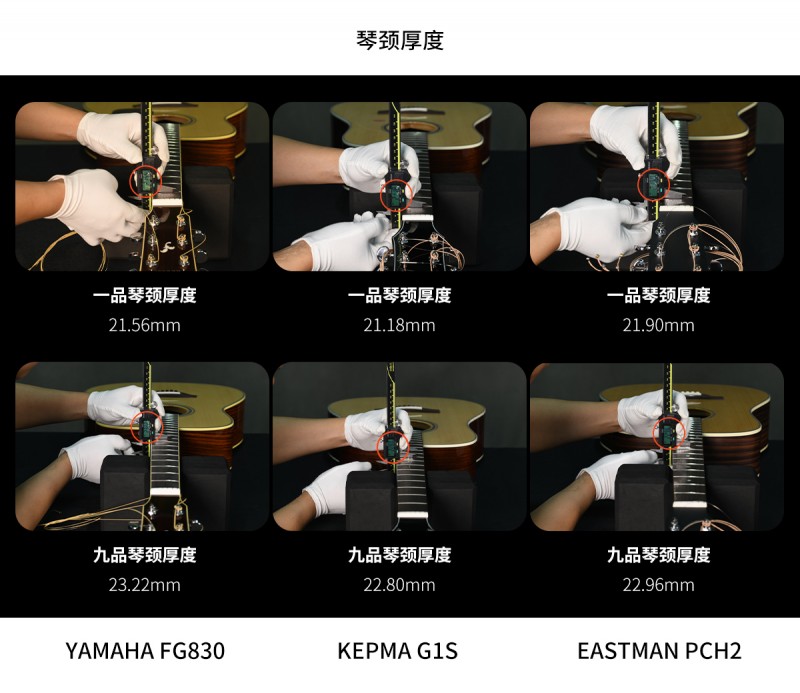 琴颈厚度

一品琴颈厚度
21.56mm

一品琴颈厚度
21.18mm

一品琴颈厚度
21.90mm

九品琴颈厚度
23.22mm

九品琴颈厚度
22.80mm

九品琴颈厚度
22.96mm

YAMAHA FG830

KEPMA G1S

EASTMAN PCH2